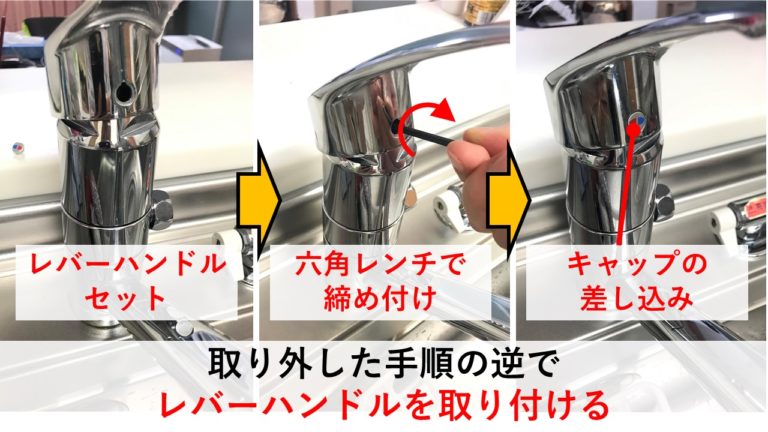 レバーハンドル
セット

六角レンチで
締め付け

キャップの
差し込み

取り外した手順の逆で
レバーハンドルを取り付ける